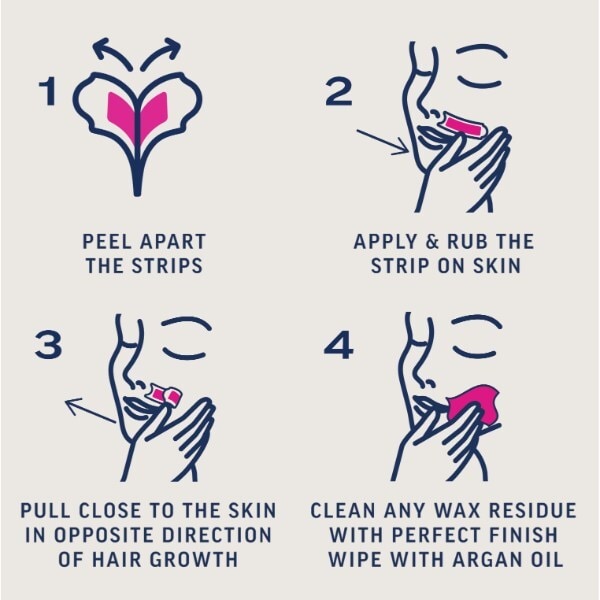 1

PEEL APART THE STRIPS

2

APPLY & RUB THE STRIP ON SKIN

3

PULL CLOSE TO THE SKIN IN OPPOSITE DIRECTION OF HAIR GROWTH

4

CLEAN ANY WAX RESIDUE WITH PERFECT FINISH WIPE WITH ARGAN OIL